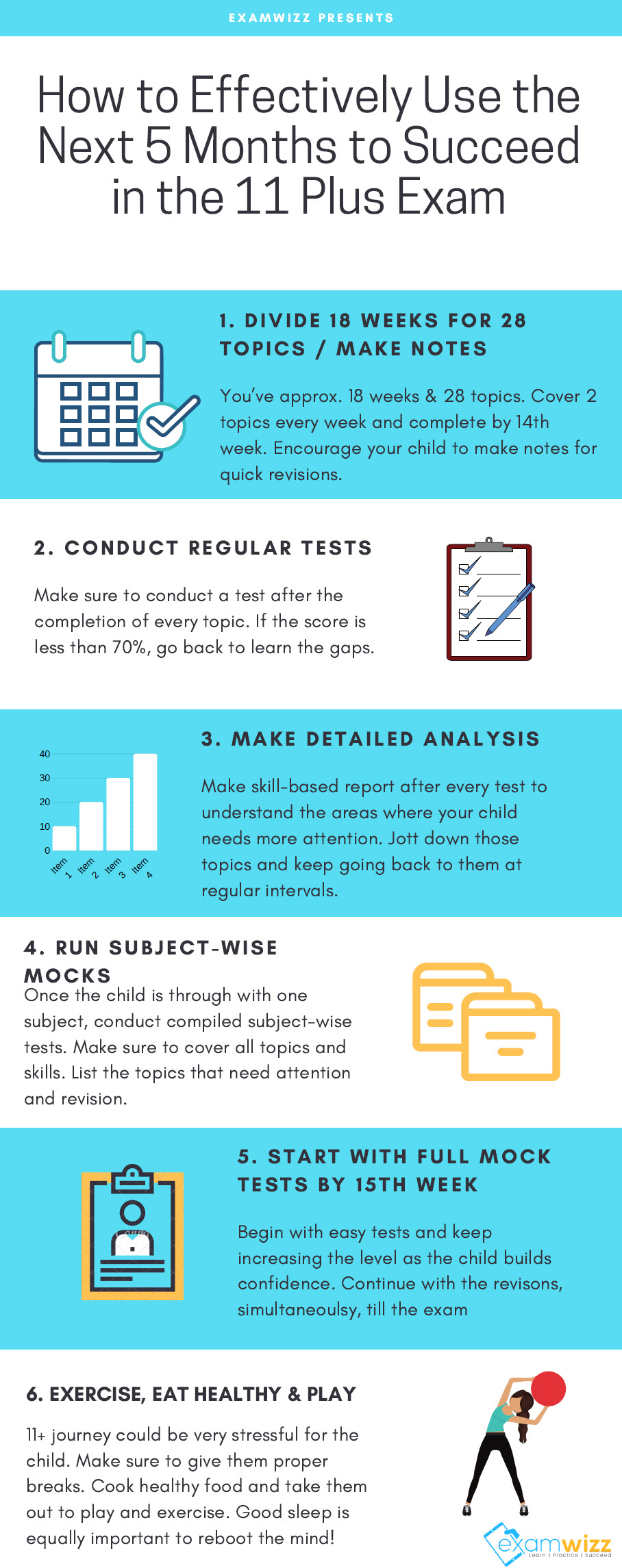 EXAMWIZZ PRESENTS

How to Effectively Use the Next 5 Months to Succeed in the 11 Plus Exam

1. DIVIDE 18 WEEKS FOR 28 TOPICS / MAKE NOTES

You've approx. 18 weeks & 28 topics. Cover 2 topics every week and complete by 14th week. Encourage your child to make notes for quick revisions.

2. CONDUCT REGULAR TESTS

Make sure to conduct a test after the completion of every topic. If the score is less than 70%, go back to learn the gaps.

40
30
20
10
0
Item 1
Item 2
Item 3
Item 4

3. MAKE DETAILED ANALYSIS

Make skill-based report after every test to understand the areas where your child needs more attention. Jott down those topics and keep going back to them at regular intervals.

4. RUN SUBJECT-WISE MOCKS

Once the child is through with one subject, conduct compiled subject-wise tests. Make sure to cover all topics and skills. List the topics that need attention and revision.

5. START WITH FULL MOCK TESTS BY 15TH WEEK

Begin with easy tests and keep increasing the level as the child builds confidence. Continue with the revisons, simultaneoulsy, till the exam

6. EXERCISE, EAT HEALTHY & PLAY

11+ journey could be very stressful for the child. Make sure to give them proper breaks. Cook healthy food and take them out to play and exercise. Good sleep is equally important to reboot the mind!

examwizz
Learn | Practice | Succeed